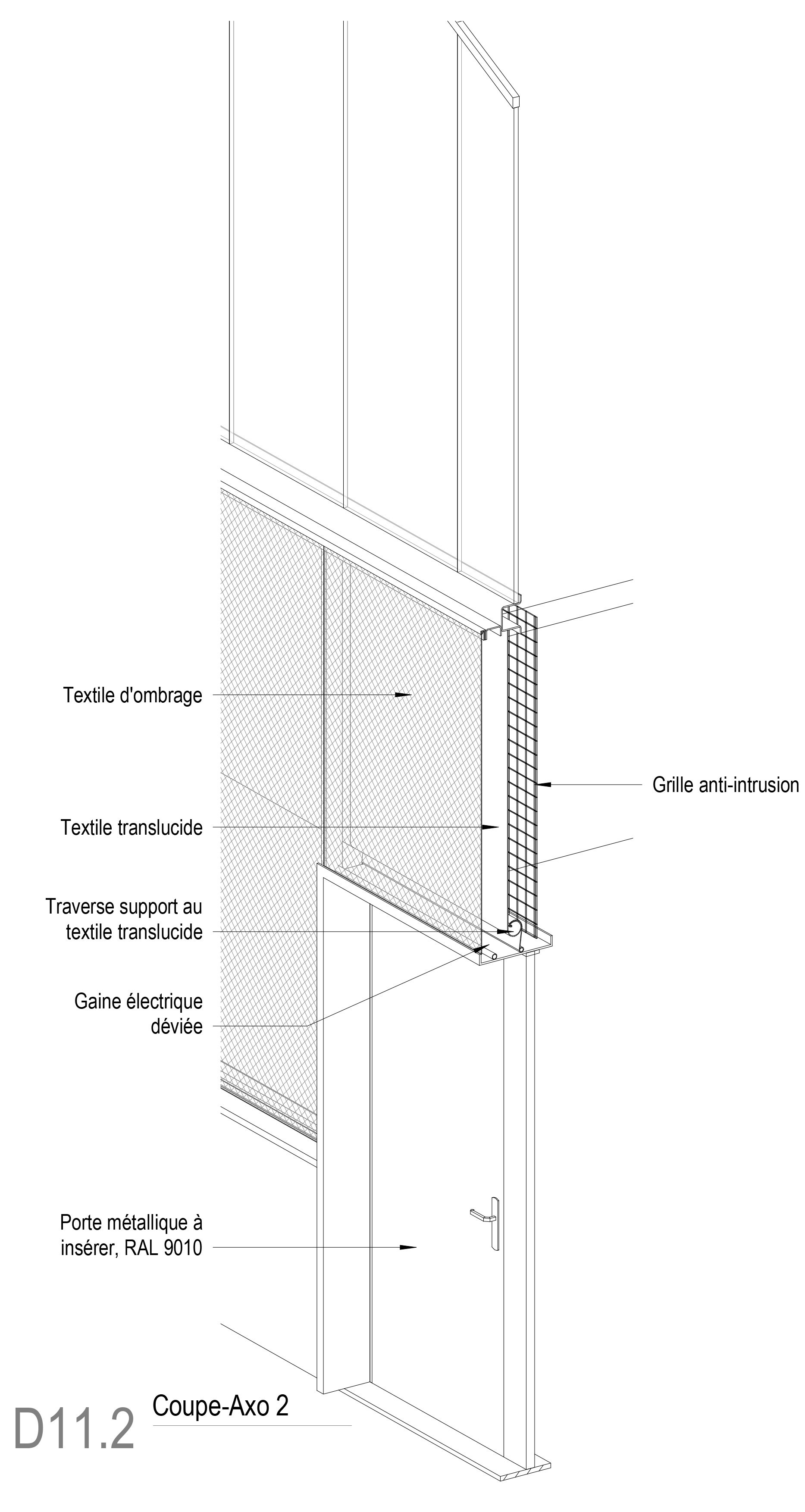 Textile d'ombrage

Grille anti-intrusion

Textile translucide

Traverse support au textile translucide

Gaine électrique déviée

Porte métallique à insérer, RAL 9010

D11.2 Coupe-Axo 2